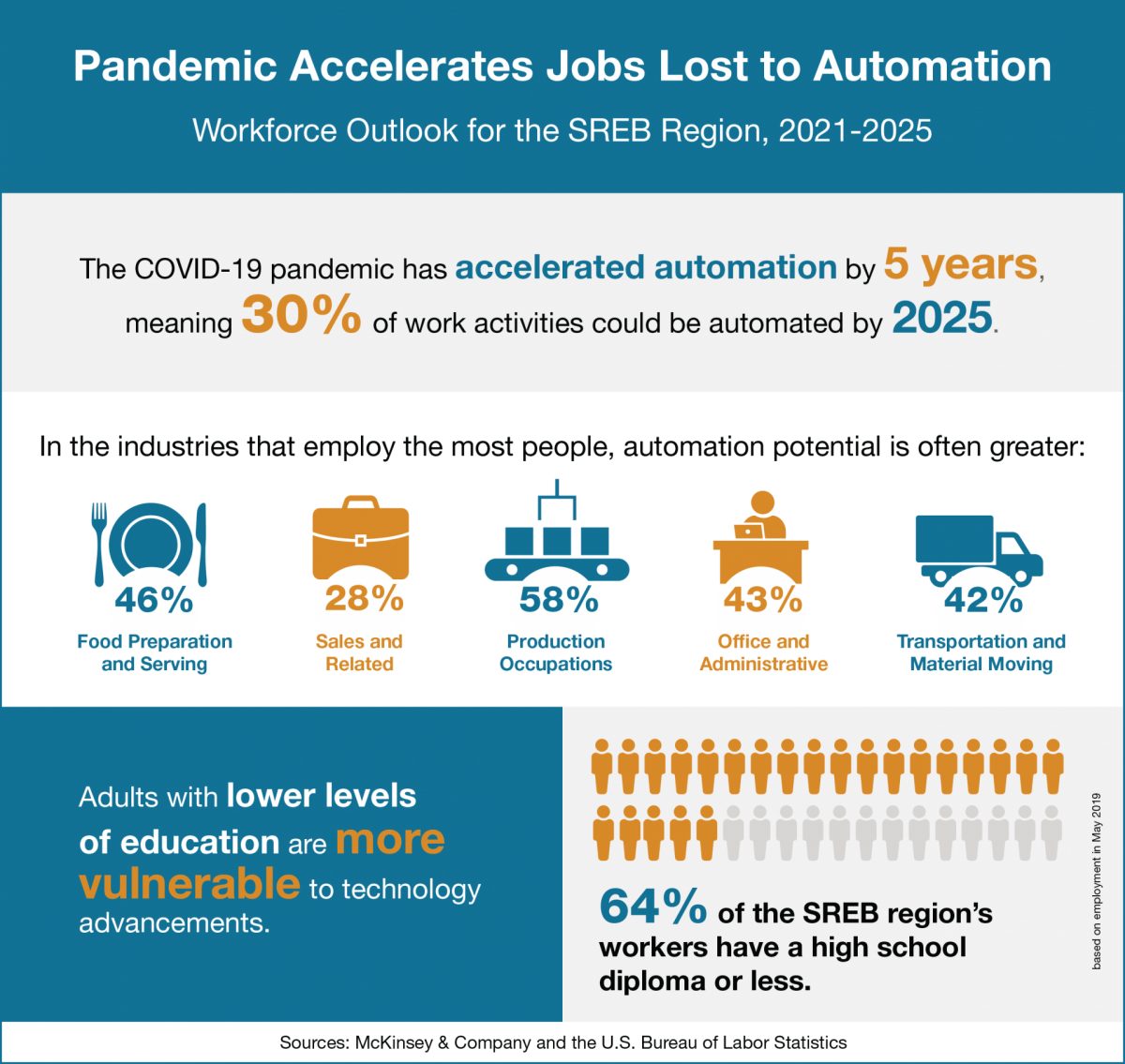 Pandemic Accelerates Jobs Lost to Automation

Workforce Outlook for the SREB Region, 2021-2025

The COVID-19 pandemic has accelerated automation by 5 years, meaning 30% of work activities could be automated by 2025.

In the industries that employ the most people, automation potential is often greater:

46%
Food Preparation and Serving

28%
Sales and Related

58%
Production Occupations

43%
Office and Administrative

42%
Transportation and Material Moving

Adults with lower levels of education are more vulnerable to technology advancements.

64% of the SREB region's workers have a high school diploma or less.

based on employment in May 2019

Sources: McKinsey & Company and the U.S. Bureau of Labor Statistics