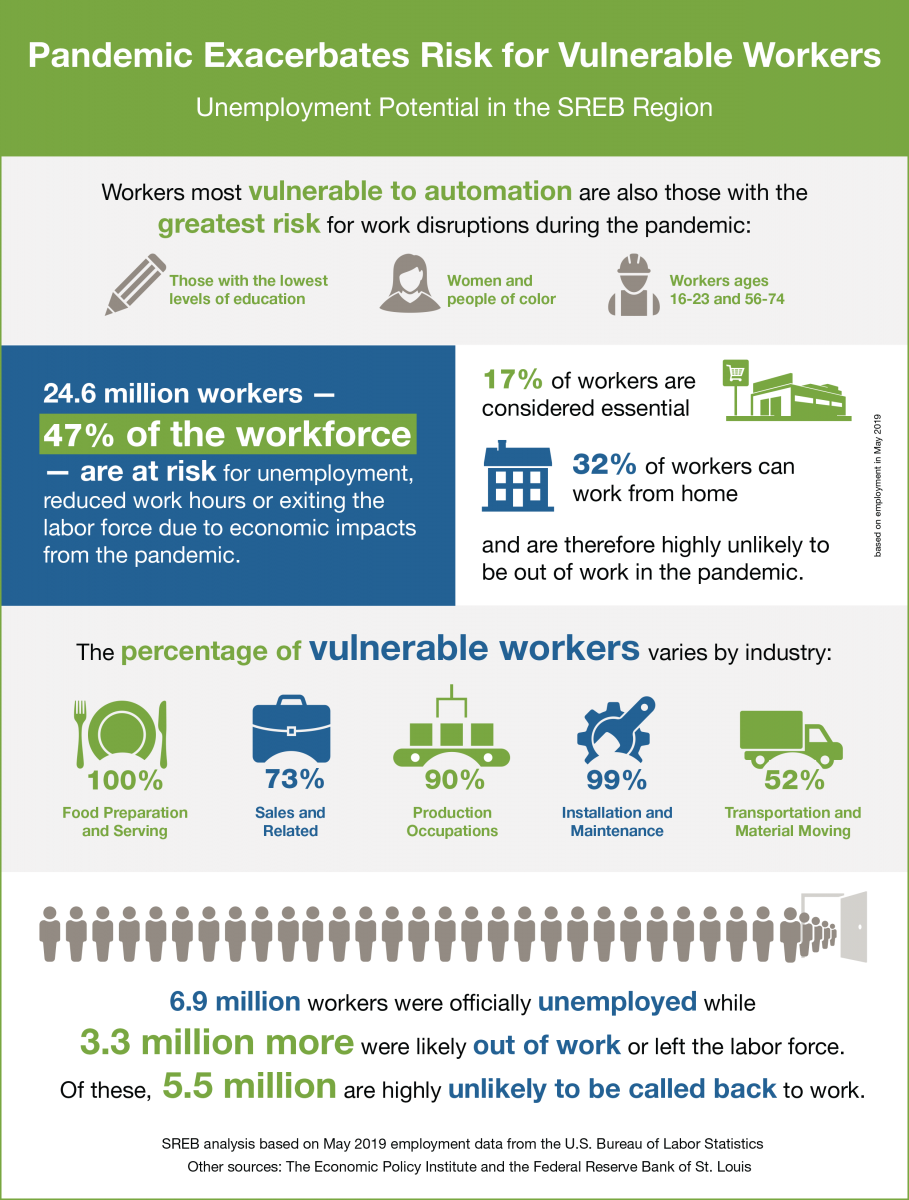 Pandemic Exacerbates Risk for Vulnerable Workers

Unemployment Potential in the SREB Region

Workers most vulnerable to automation are also those with the greatest risk for work disruptions during the pandemic:

Those with the lowest levels of education

Women and people of color

Workers ages 16-23 and 56-74

24.6 million workers — 47% of the workforce — are at risk for unemployment, reduced work hours or exiting the labor force due to economic impacts from the pandemic.

17% of workers are considered essential

32% of workers can work from home

and are therefore highly unlikely to be out of work in the pandemic.

based on employment in May 2019

The percentage of vulnerable workers varies by industry:

100%
Food Preparation and Serving

73%
Sales and Related

90%
Production Occupations

99%
Installation and Maintenance

52%
Transportation and Material Moving

6.9 million workers were officially unemployed while 3.3 million more were likely out of work or left the labor force. Of these, 5.5 million are highly unlikely to be called back to work.

SREB analysis based on May 2019 employment data from the U.S. Bureau of Labor Statistics
Other sources: The Economic Policy Institute and the Federal Reserve Bank of St. Louis