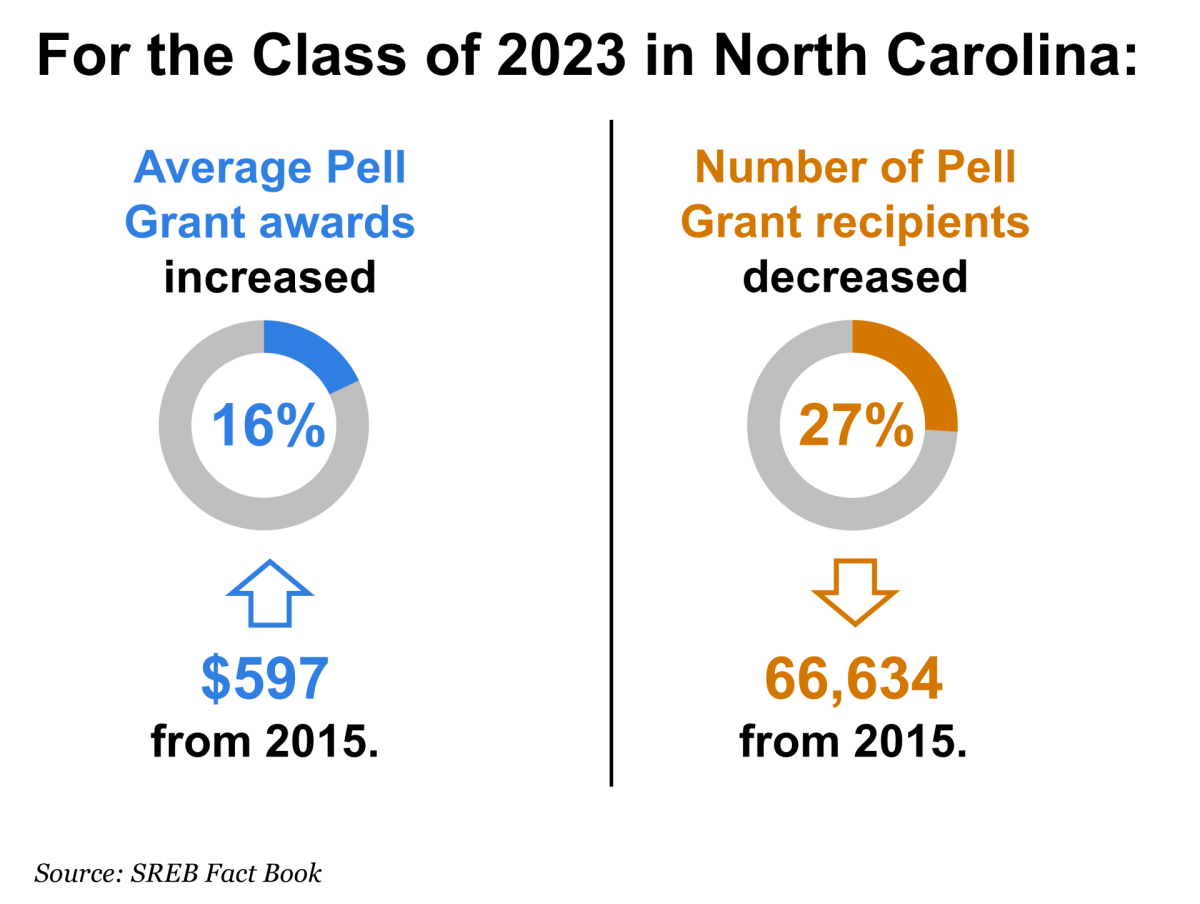 For the Class of 2023 in North Carolina:

Average Pell Grant awards increased

16%

$597 from 2015.

Number of Pell Grant recipients decreased

27%

66,634 from 2015.

Source: SREB Fact Book