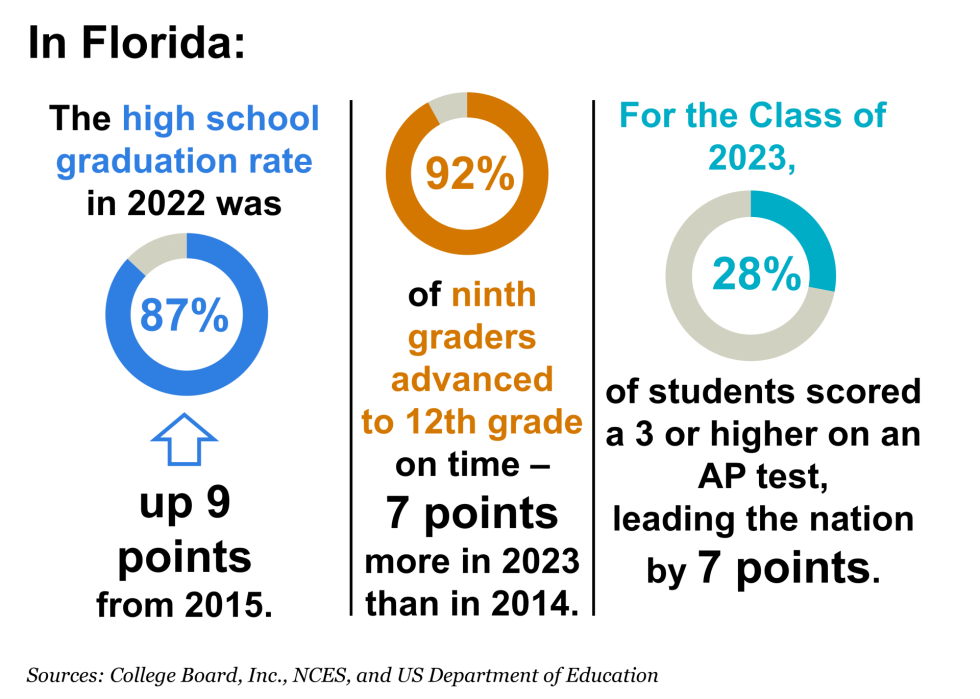 In Florida:

The high school graduation rate in 2022 was

87%

up 9 points from 2015.

92%

of ninth graders advanced to 12th grade on time – 7 points more in 2023 than in 2014.

For the Class of 2023,

28%

of students scored a 3 or higher on an AP test, leading the nation by 7 points.

Sources: College Board, Inc., NCES, and US Department of Education