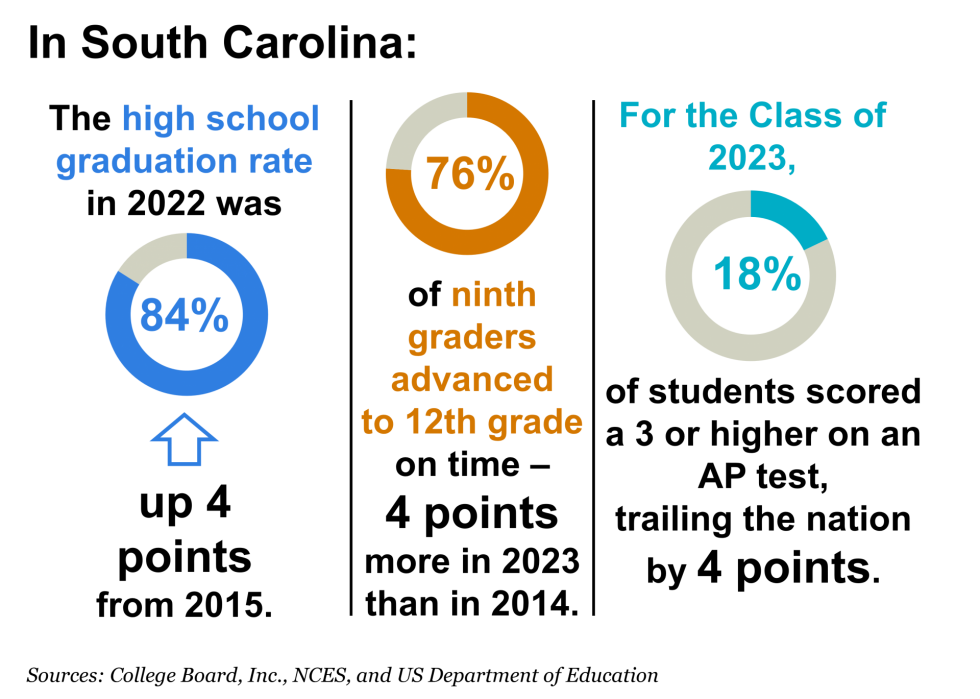 In South Carolina:

The high school graduation rate in 2022 was

84%

up 4 points from 2015.

76%

of ninth graders advanced to 12th grade on time – 4 points more in 2023 than in 2014.

For the Class of 2023,

18%

of students scored a 3 or higher on an AP test, trailing the nation by 4 points.

Sources: College Board, Inc., NCES, and US Department of Education