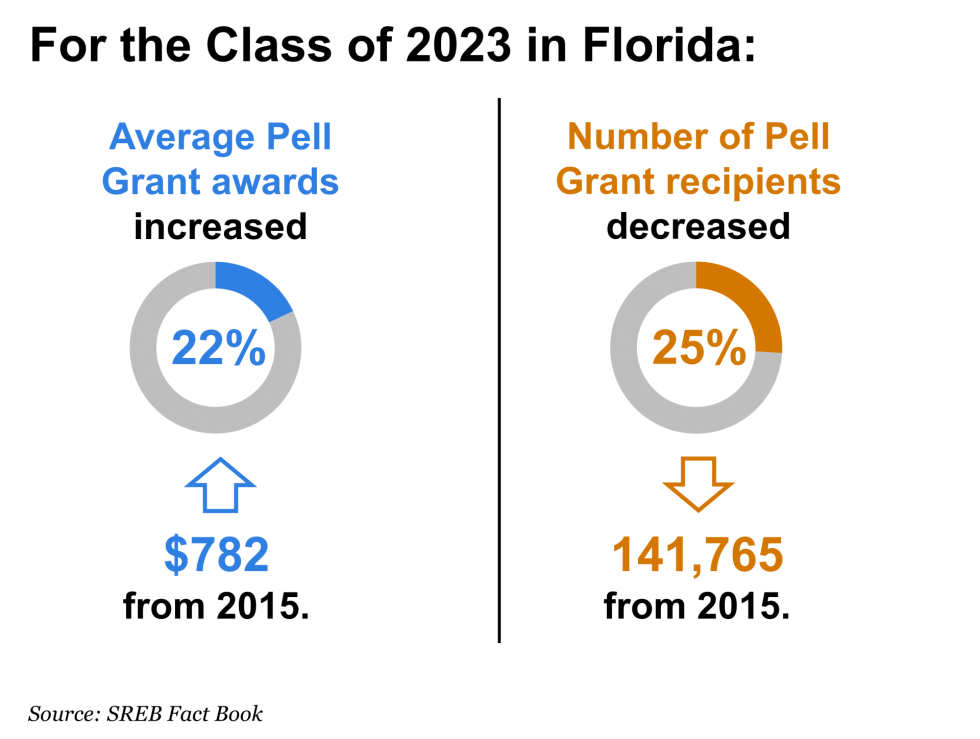 For the Class of 2023 in Florida:

Average Pell Grant awards increased

22%

$782 from 2015.

Number of Pell Grant recipients decreased

25%

141,765 from 2015.

Source: SREB Fact Book