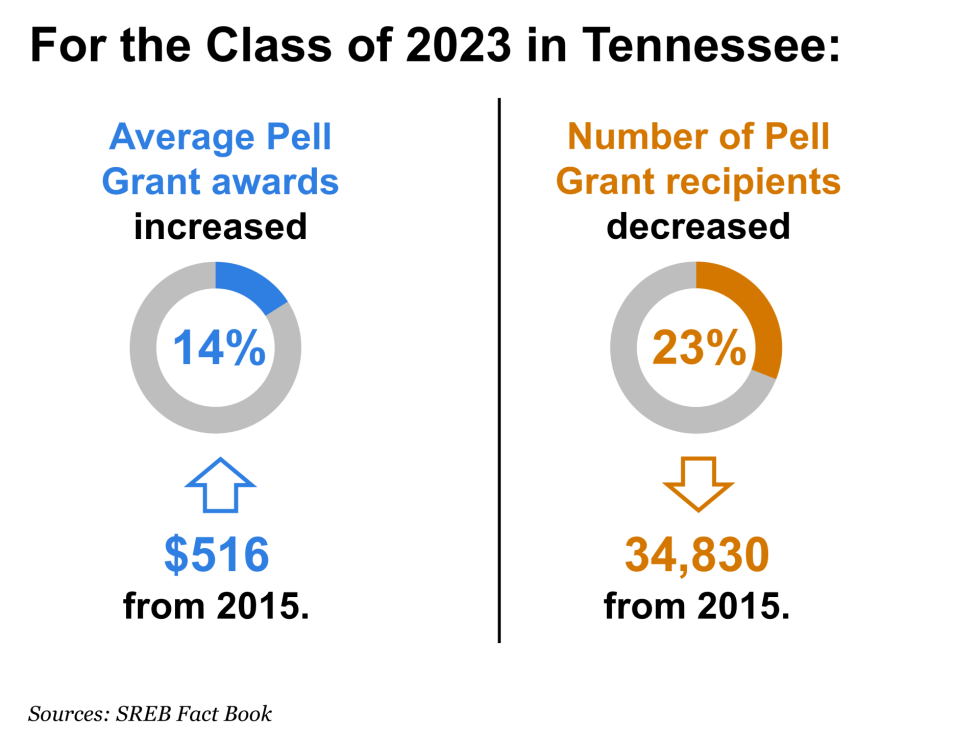 For the Class of 2023 in Tennessee:

Average Pell Grant awards increased

14%

$516 from 2015.

Number of Pell Grant recipients decreased

23%

34,830 from 2015.

Sources: SREB Fact Book