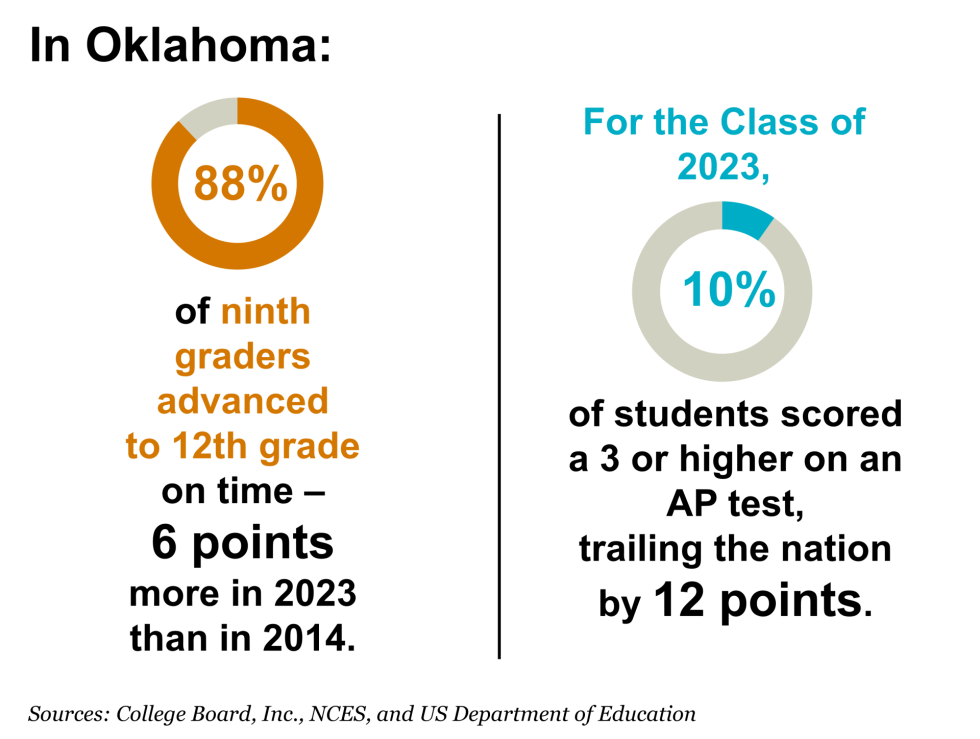 In Oklahoma:

88%

of ninth graders advanced to 12th grade on time – 6 points more in 2023 than in 2014.

For the Class of 2023,

10%

of students scored a 3 or higher on an AP test, trailing the nation by 12 points.

Sources: College Board, Inc., NCES, and US Department of Education