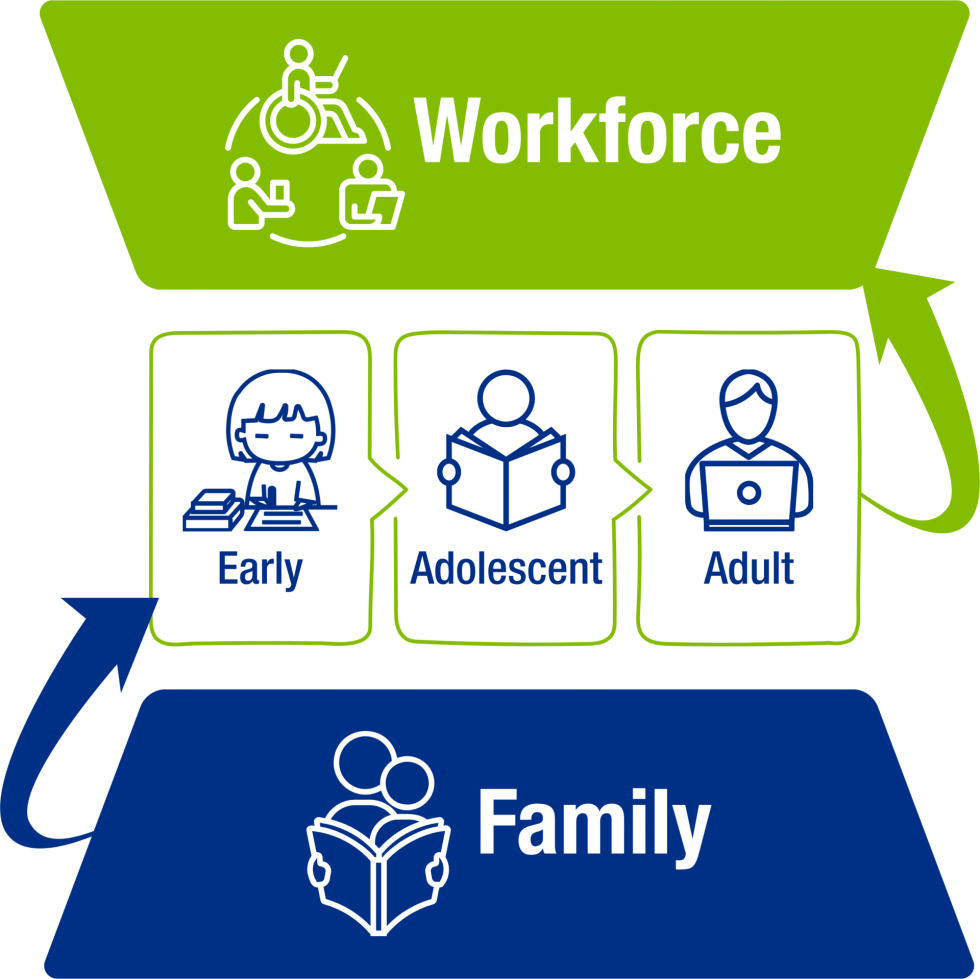 Workforce

Early

Adolescent

Adult

Family